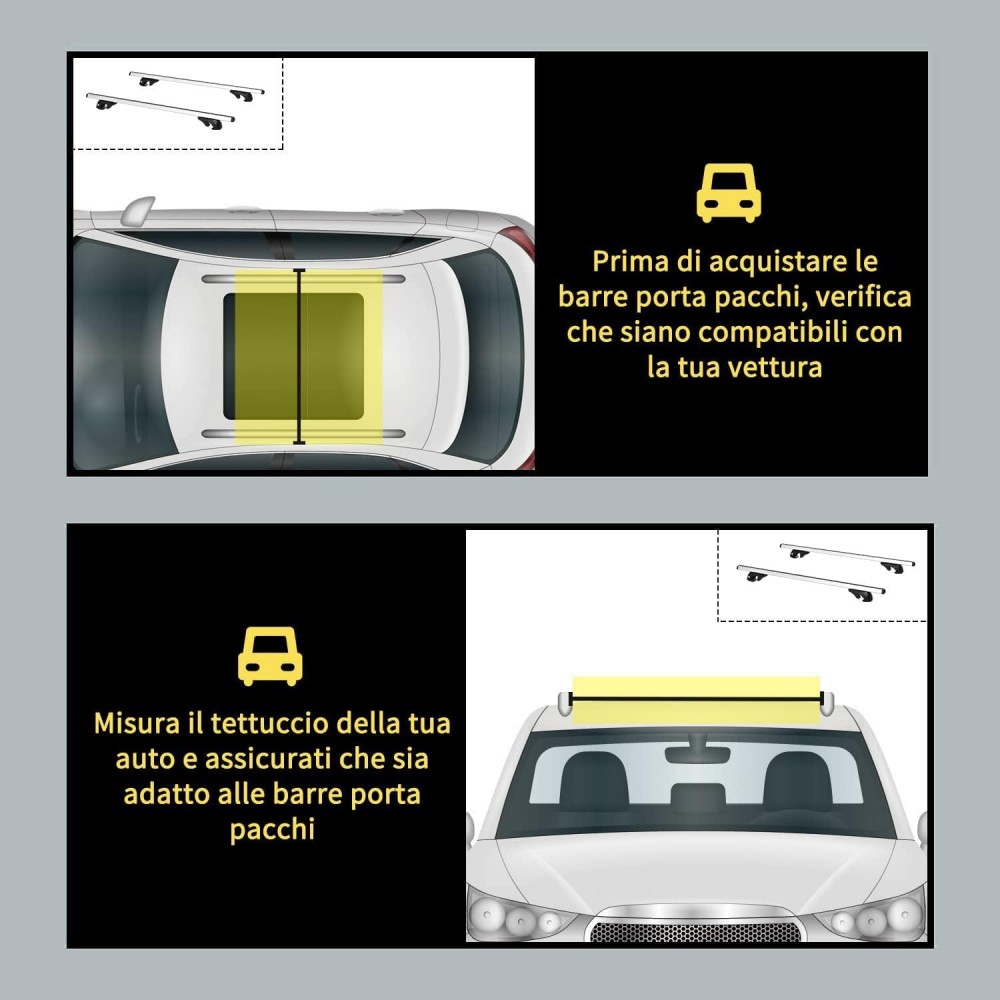 Prima di acquistare le barre porta pacchi, verifica che siano compatibili con la tua vettura

Misura il tettuccio della tua auto e assicurati che sia adatto alle barre porta pacchi