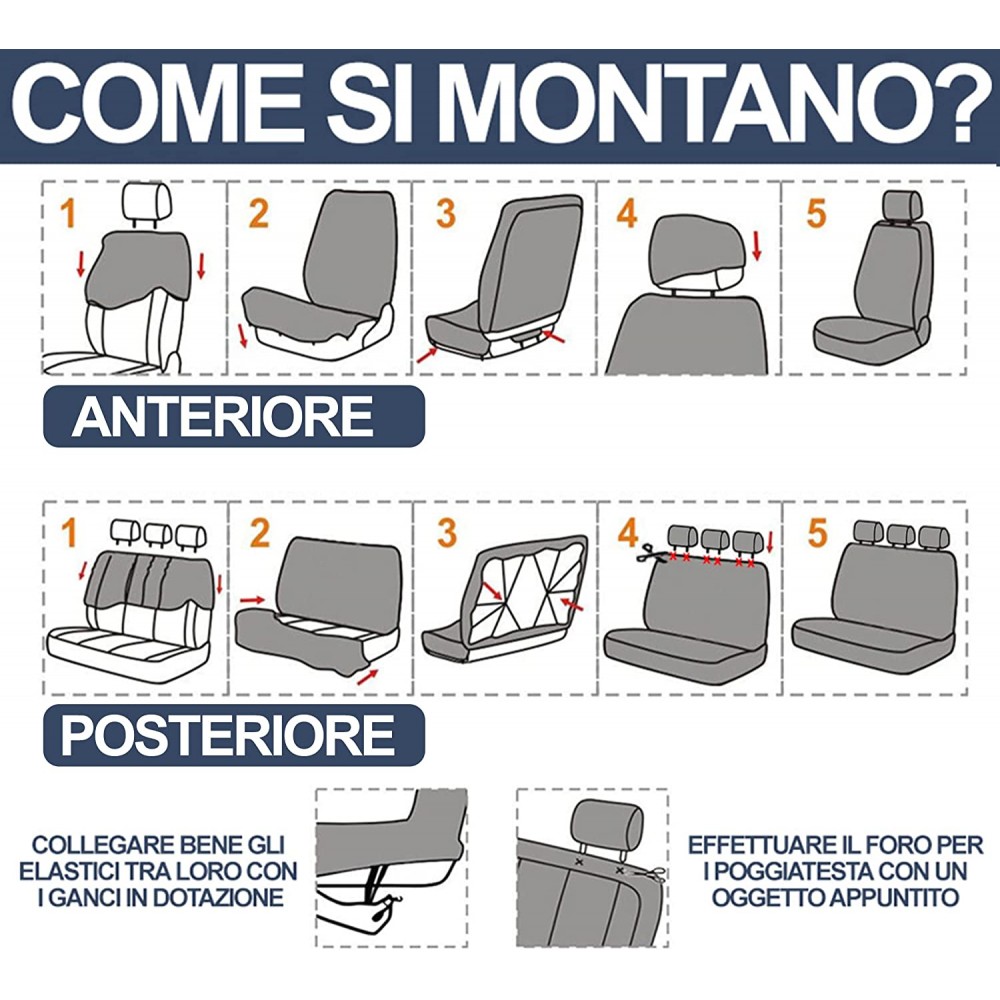 COME SI MONTANO?

1
2
3
4
5

ANTERIORE

1
2
3
4
5

POSTERIORE

COLLEGARE BENE GLI ELASTICI TRA LORO CON I GANCI IN DOTAZIONE

EFFETTUARE IL FORO PER I POGGIATESTA CON UN OGGETTO APPUNTITO