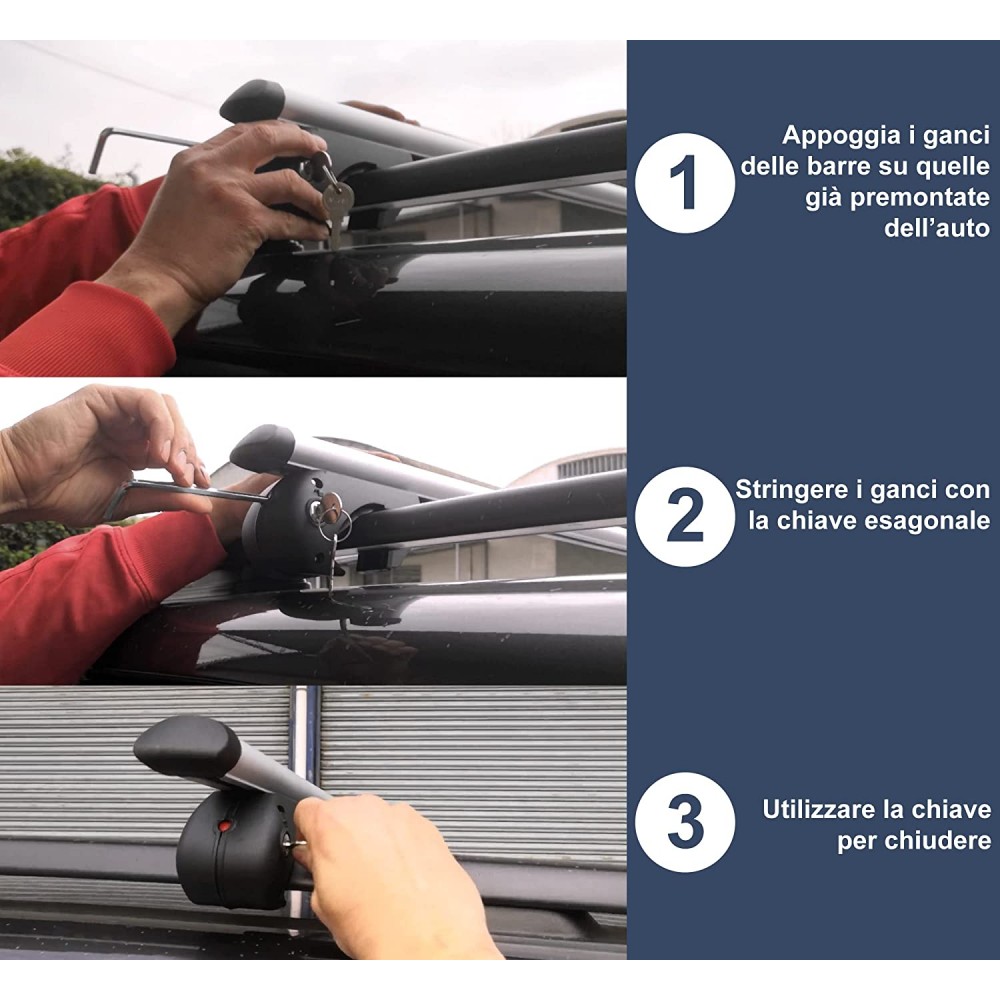 1

Appoggia i ganci delle barre su quelle già premontate dell'auto

2

Stringere i ganci con la chiave esagonale

3

Utilizzare la chiave per chiudere