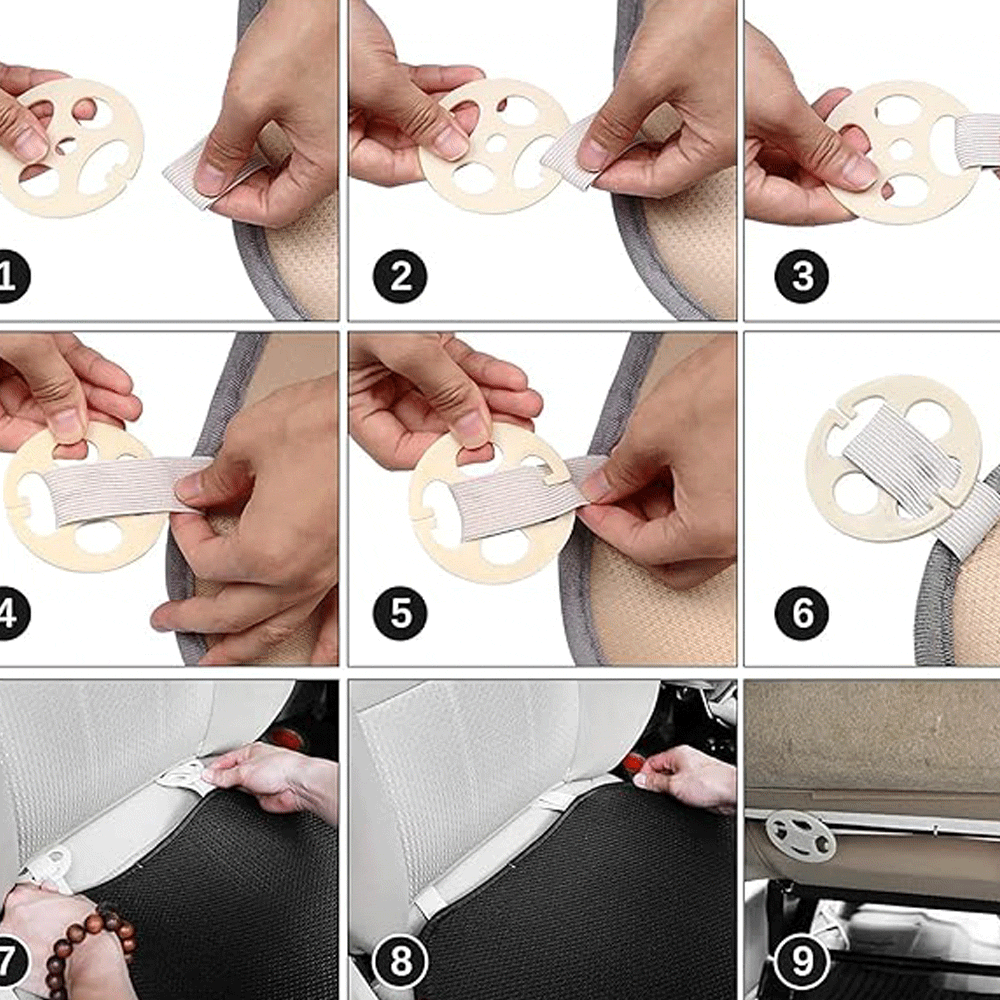 1 2 3 4 5 6 7 8 9